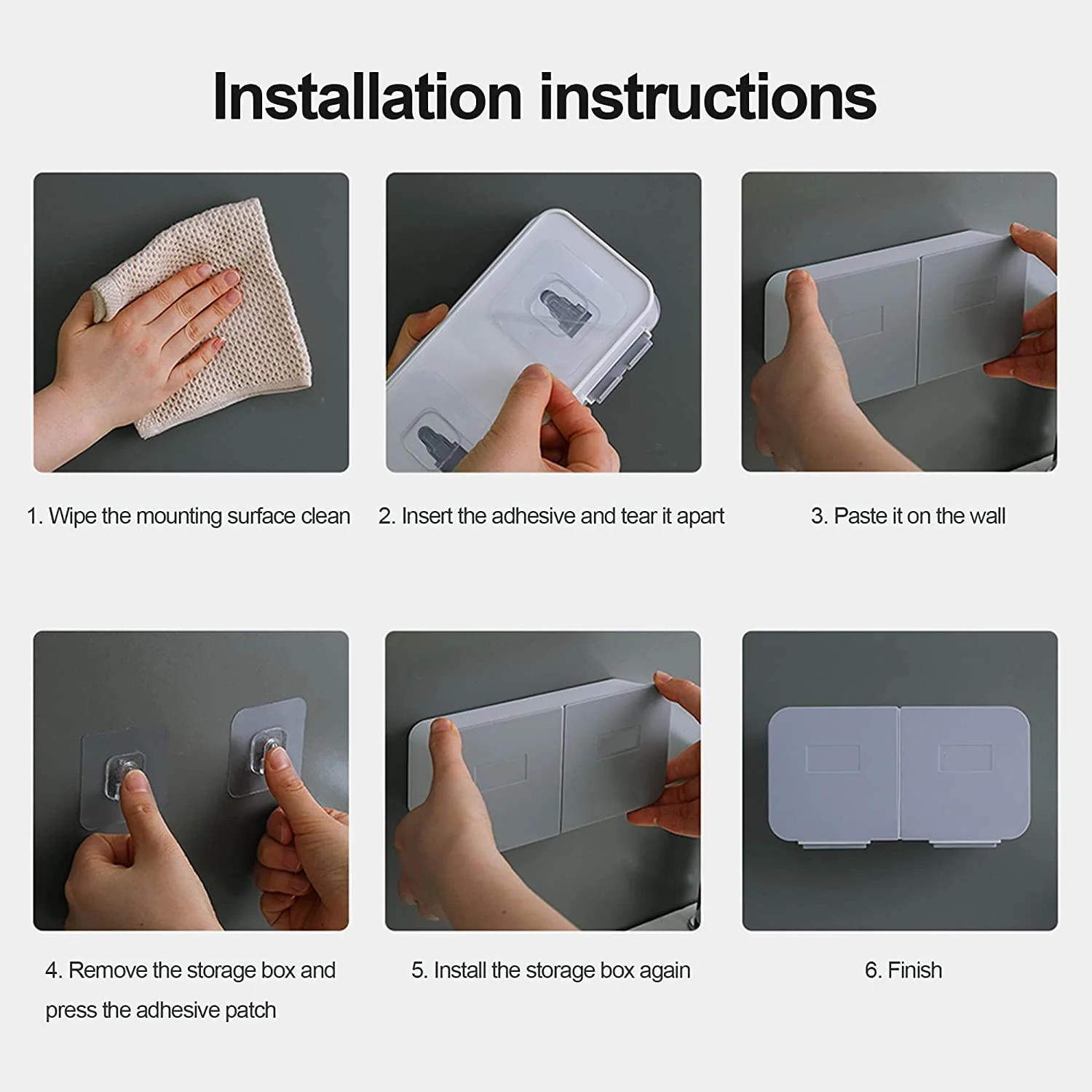 Installation instructions

1. Wipe the mounting surface clean

2. Insert the adhesive and tear it apart

3. Paste it on the wall

4. Remove the storage box and press the adhesive patch

5. Install the storage box again

6. Finish