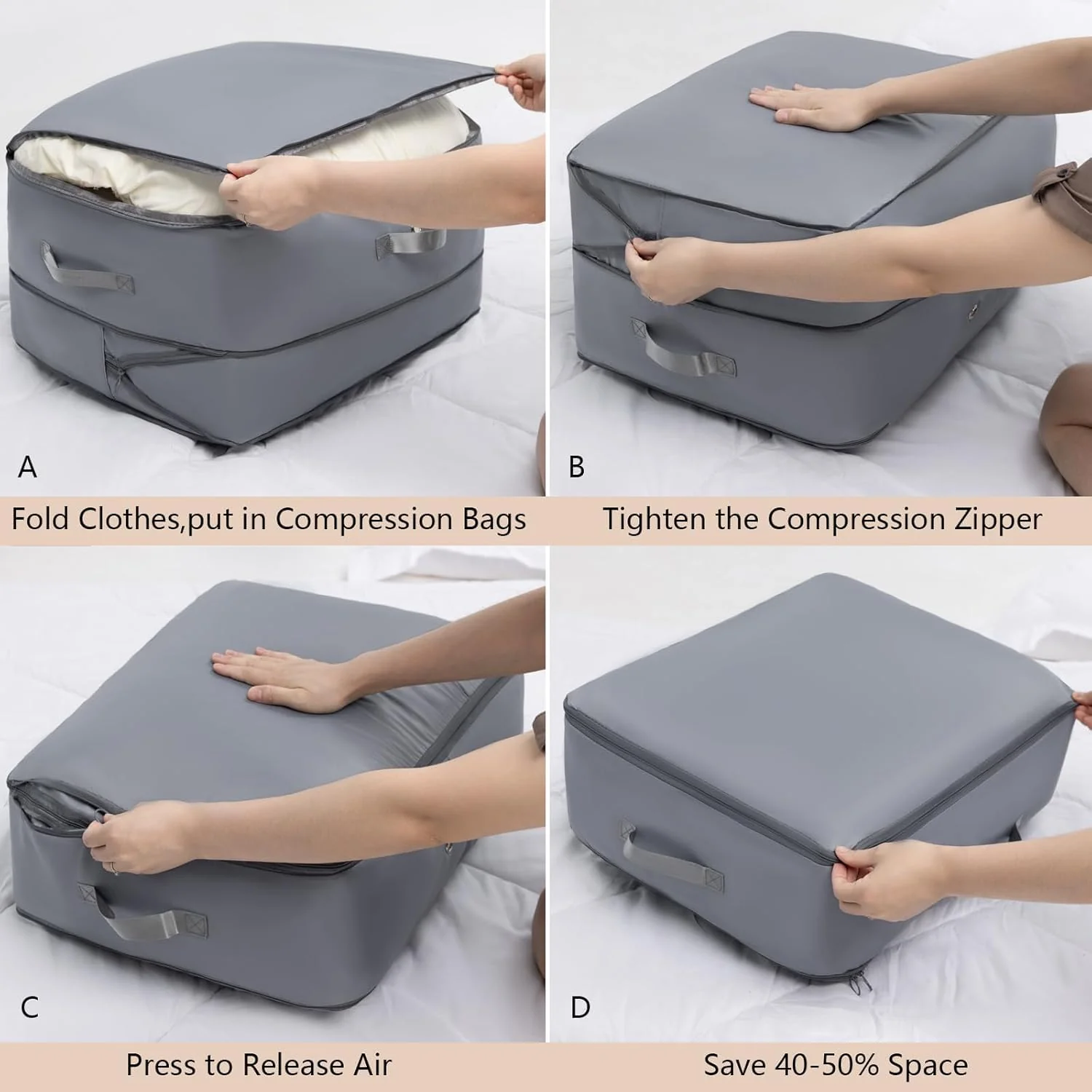 A

Fold Clothes,put in Compression Bags

B

Tighten the Compression Zipper

C

Press to Release Air

D

Save 40-50% Space